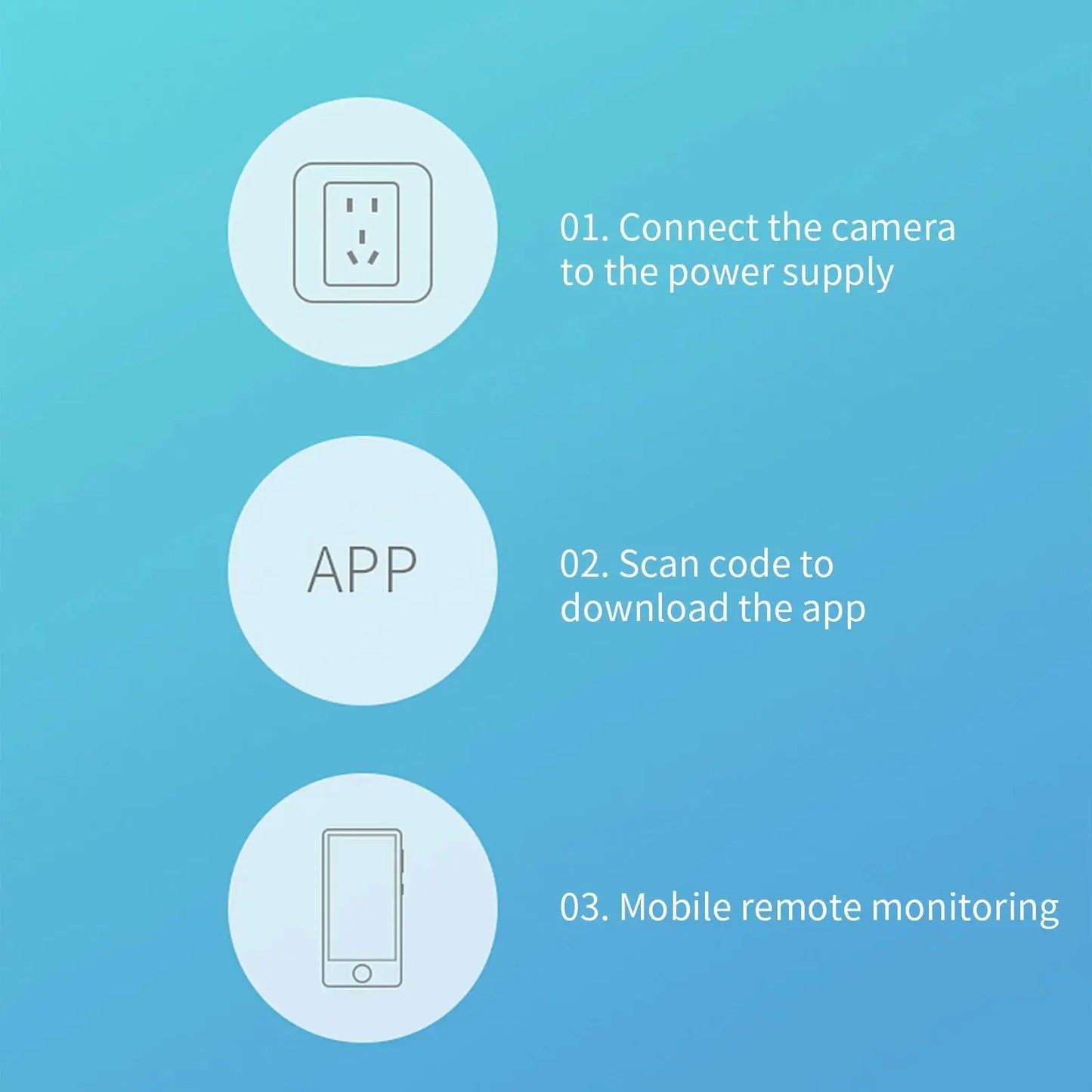 01. Connect the camera to the power supply

APP

02. Scan code to download the app

03. Mobile remote monitoring