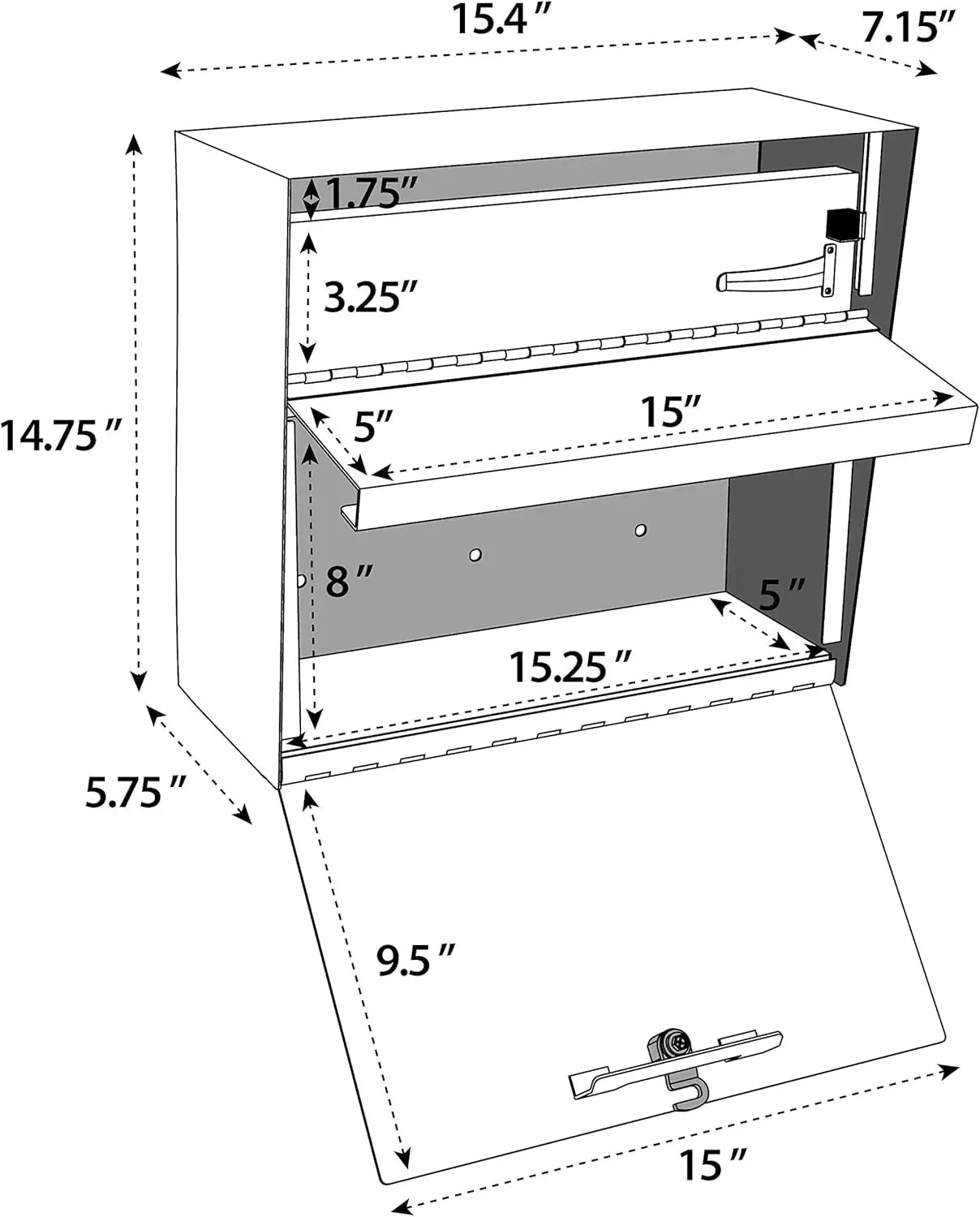 15.4″
7.15″
1.75″
3.25″
14.75″
5″
15″
8″
5″
15.25″
5.75″
9.5″
15″