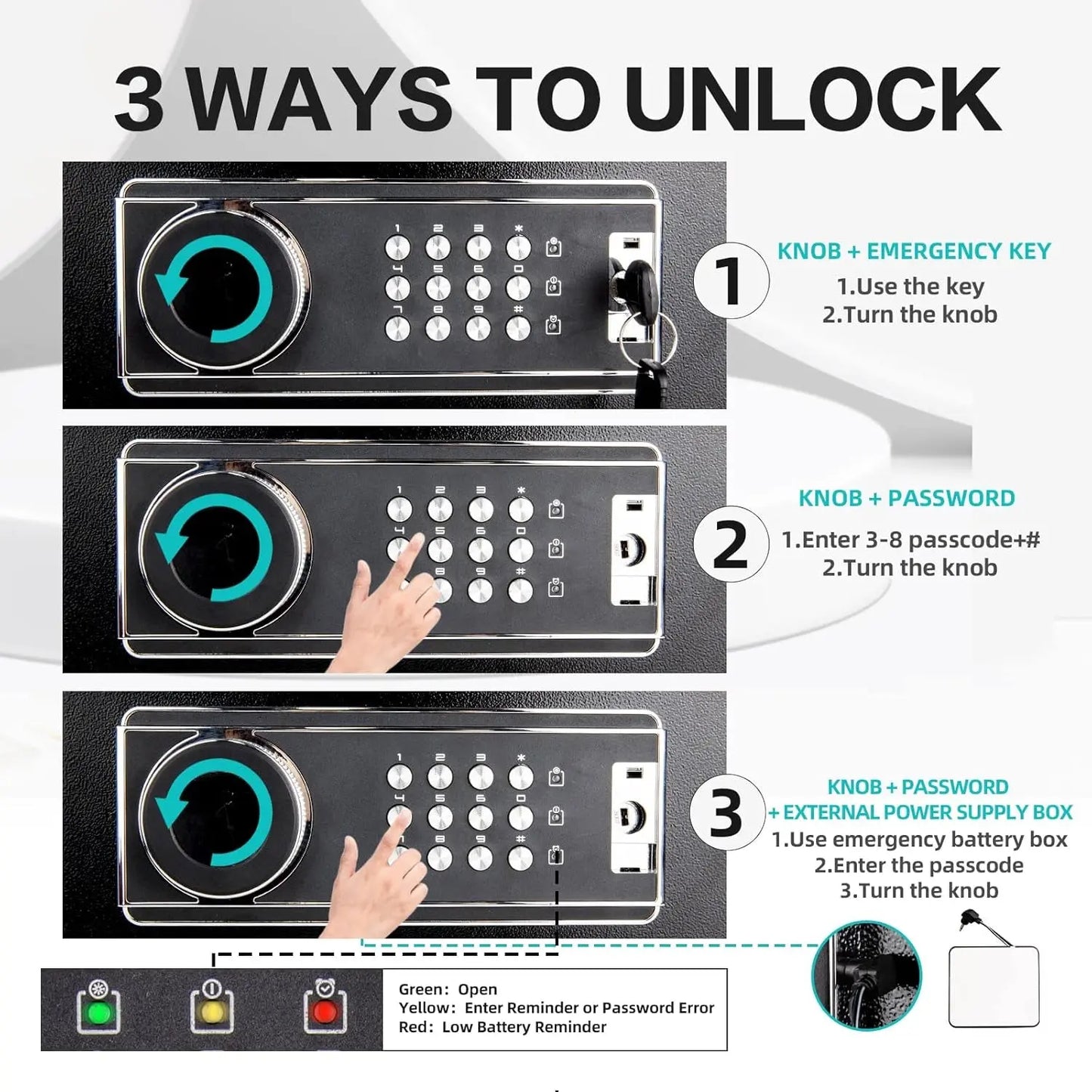 3 WAYS TO UNLOCK

1 2 3 *
4 5 6 0
7 8 9 #

1

KNOB + EMERGENCY KEY
1.Use the key
2.Turn the knob

1 2 3 *
4 5 6 0
7 8 9 #

2

KNOB + PASSWORD
1.Enter 3-8 passcode+#
2.Turn the knob

1 2 3 *
4 5 6 0
7 8 9 #

3

KNOB + PASSWORD
+ EXTERNAL POWER SUPPLY BOX
1.Use emergency battery box
2.Enter the passcode
3.Turn the knob

Green: Open
Yellow: Enter Reminder or Password Error
Red: Low Battery Reminder